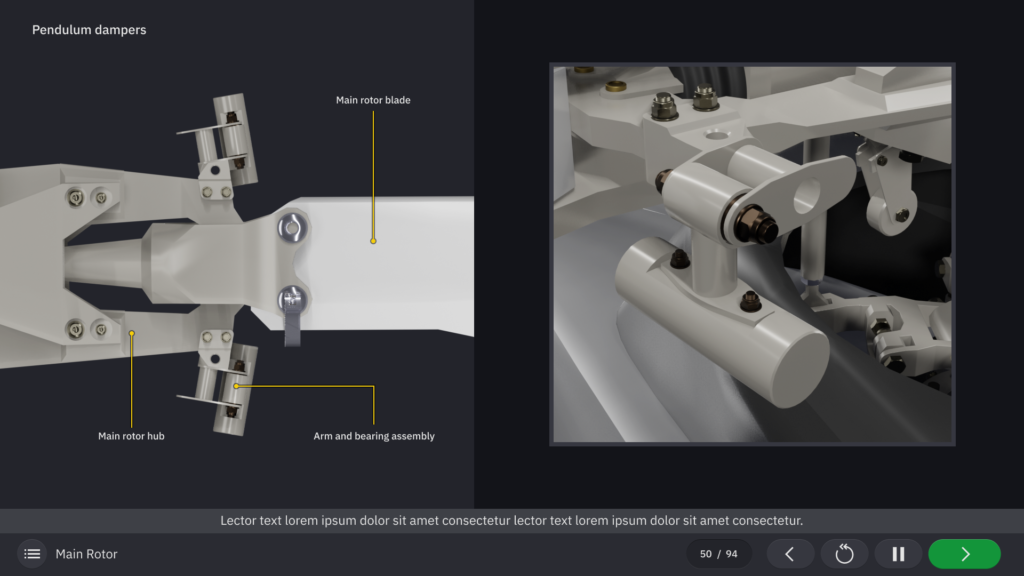 Pendulum dampers

Main rotor blade

Main rotor hub

Arm and bearing assembly

Lector text lorem ipsum dolor sit amet consectetur lector text lorem ipsum dolor sit amet consectetur.

Main Rotor

50 / 94