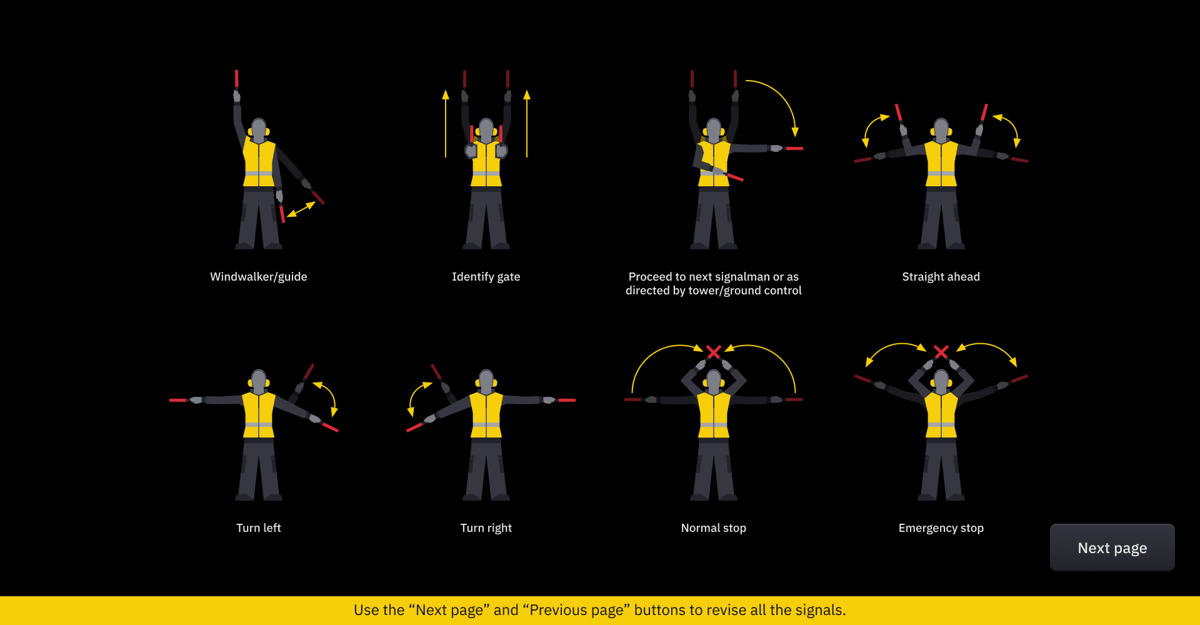 Windwalker/guide

Identify gate

Proceed to next signalman or as directed by tower/ground control

Straight ahead

Turn left

Turn right

Normal stop

Emergency stop

Next page

Use the “Next page” and “Previous page” buttons to revise all the signals.